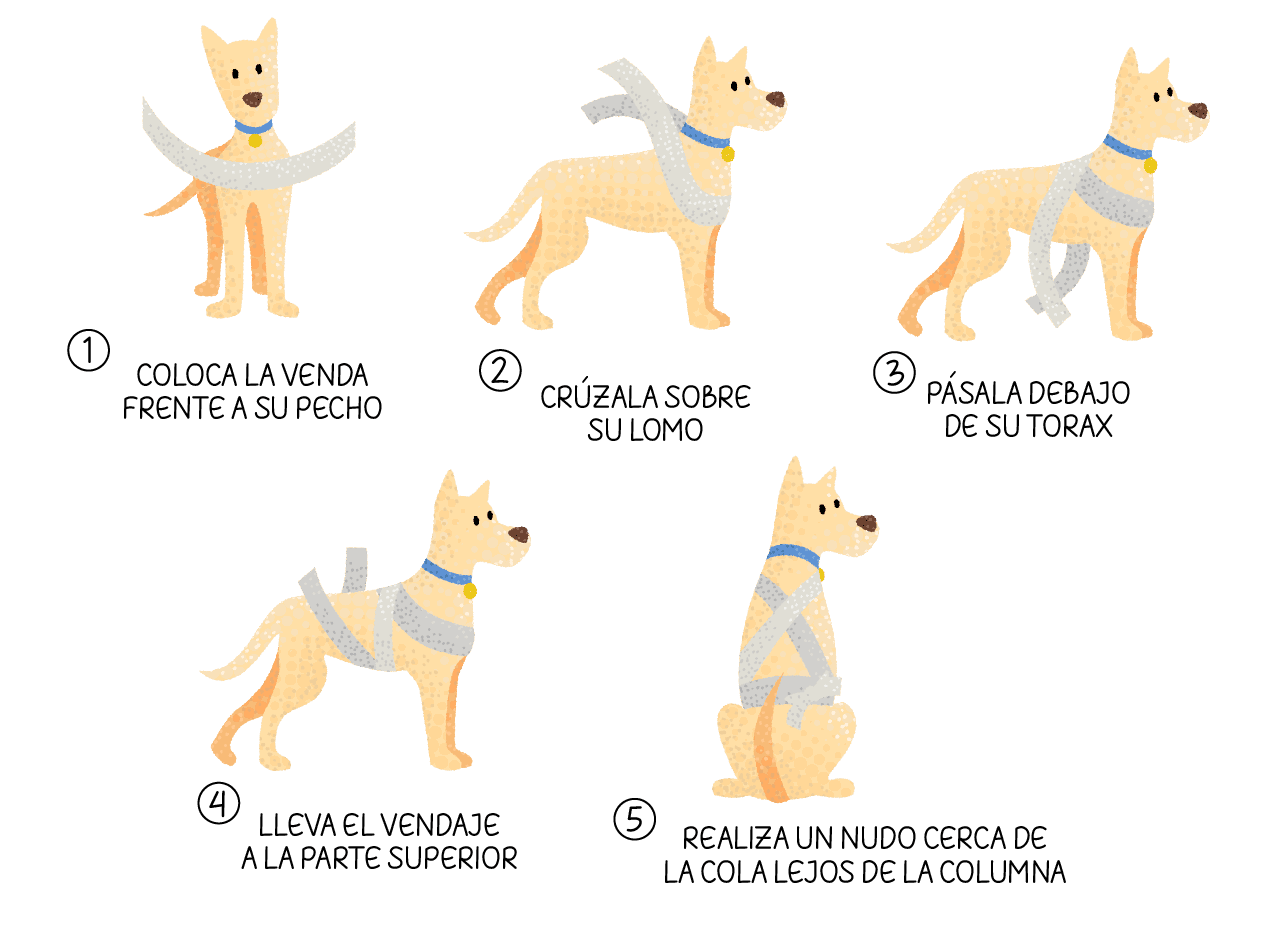 1 COLOCA LA VENDA FRENTE A SU PECHO

2 CRÚZALA SOBRE SU LOMO

3 PÁSALA DEBAJO DE SU TORAX

4 LLEVA EL VENDAJE A LA PARTE SUPERIOR

5 REALIZA UN NUDO CERCA DE LA COLA LEJOS DE LA COLUMNA